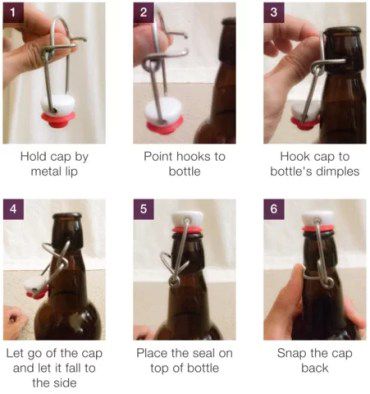 1

Hold cap by metal lip

2

Point hooks to bottle

3

Hook cap to bottle's dimples

4

Let go of the cap and let it fall to the side

5

Place the seal on top of bottle

6

Snap the cap back